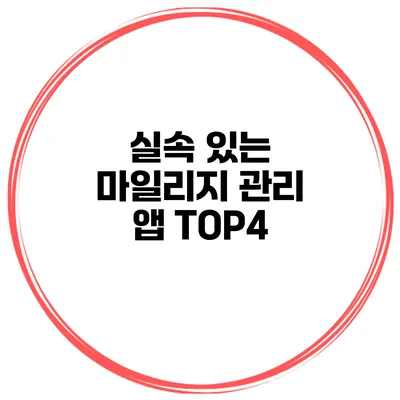 실속 있는
마일리지 관리
앱 TOP4